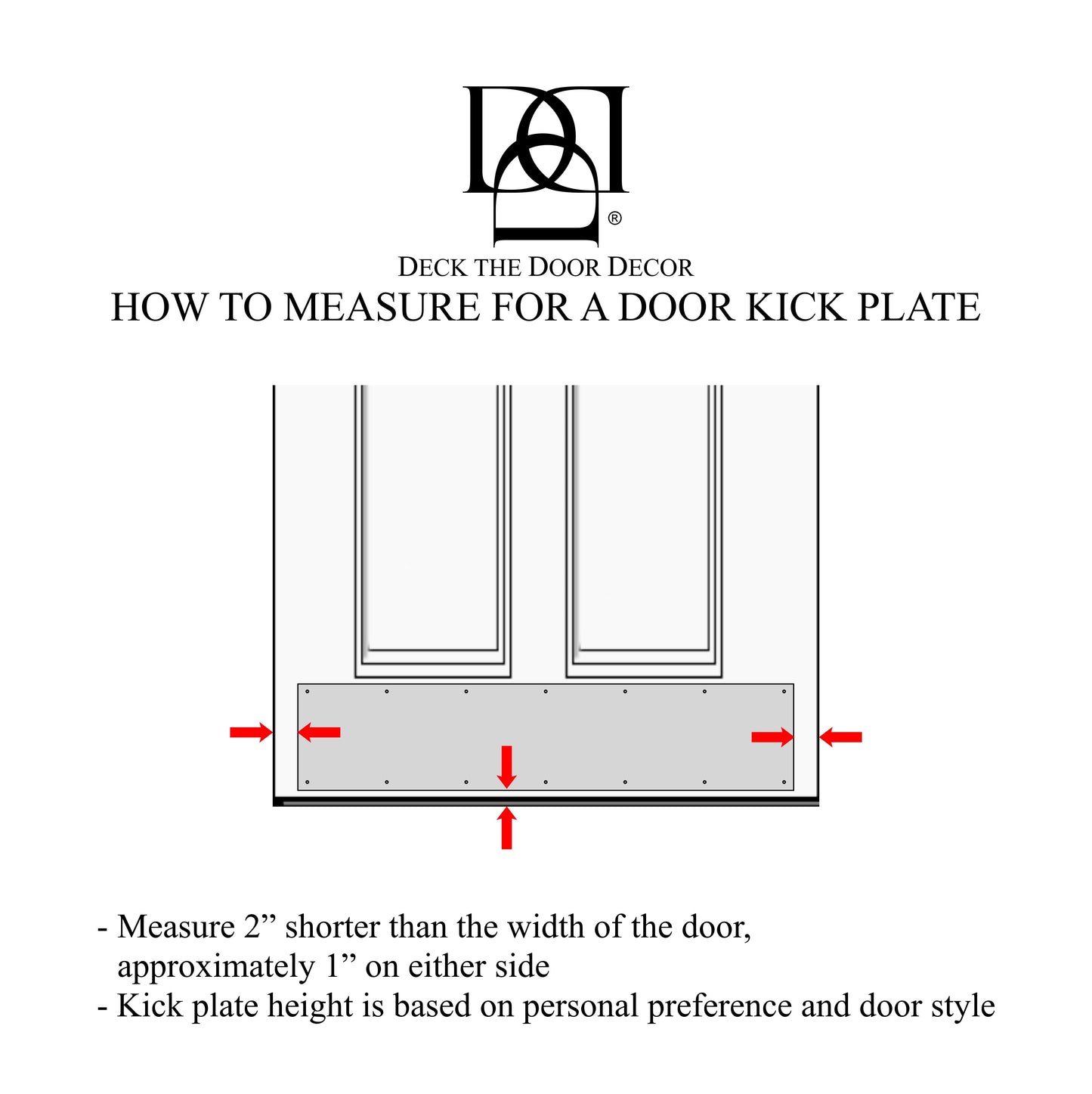 ®

DECK THE DOOR DECOR

HOW TO MEASURE FOR A DOOR KICK PLATE

- Measure 2” shorter than the width of the door, approximately 1” on either side
- Kick plate height is based on personal preference and door style